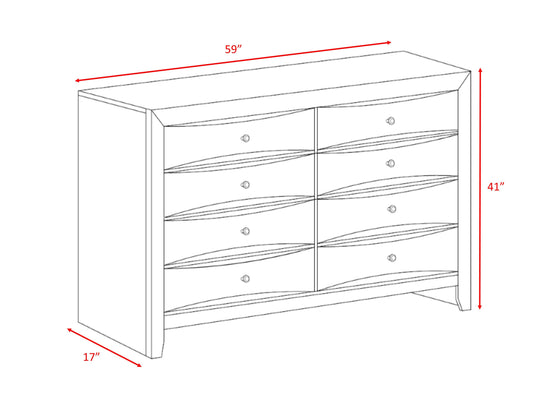 59″

41″

17″